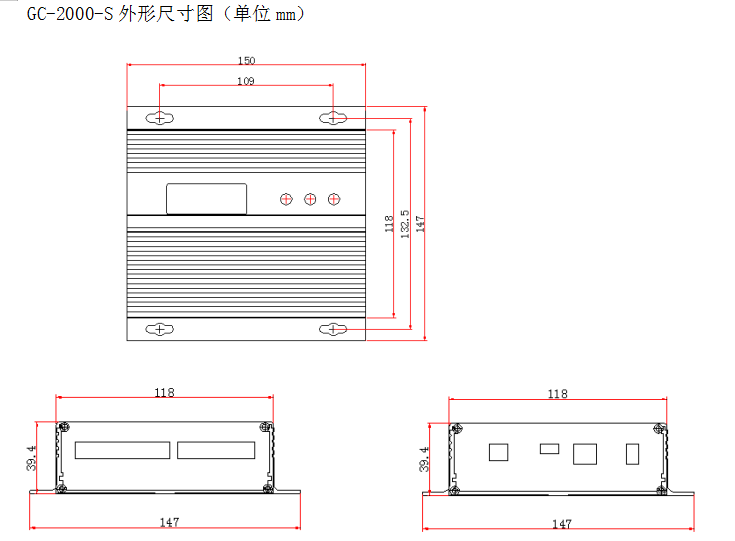 GC-2000-S 外形尺寸图（单位 mm）

150
109
118
132.5
147

118
39.4
147

118
39.4
147